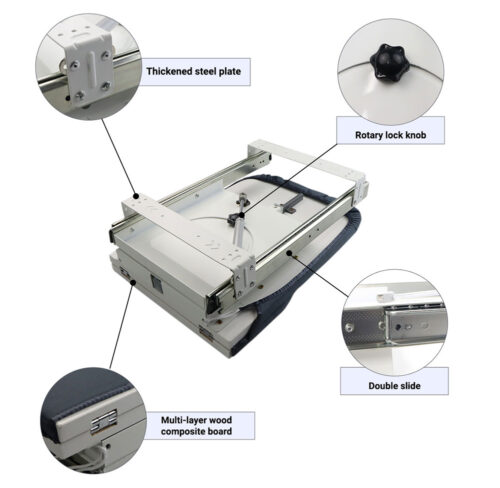 Thickened steel plate

Rotary lock knob

Double slide

Multi-layer wood composite board